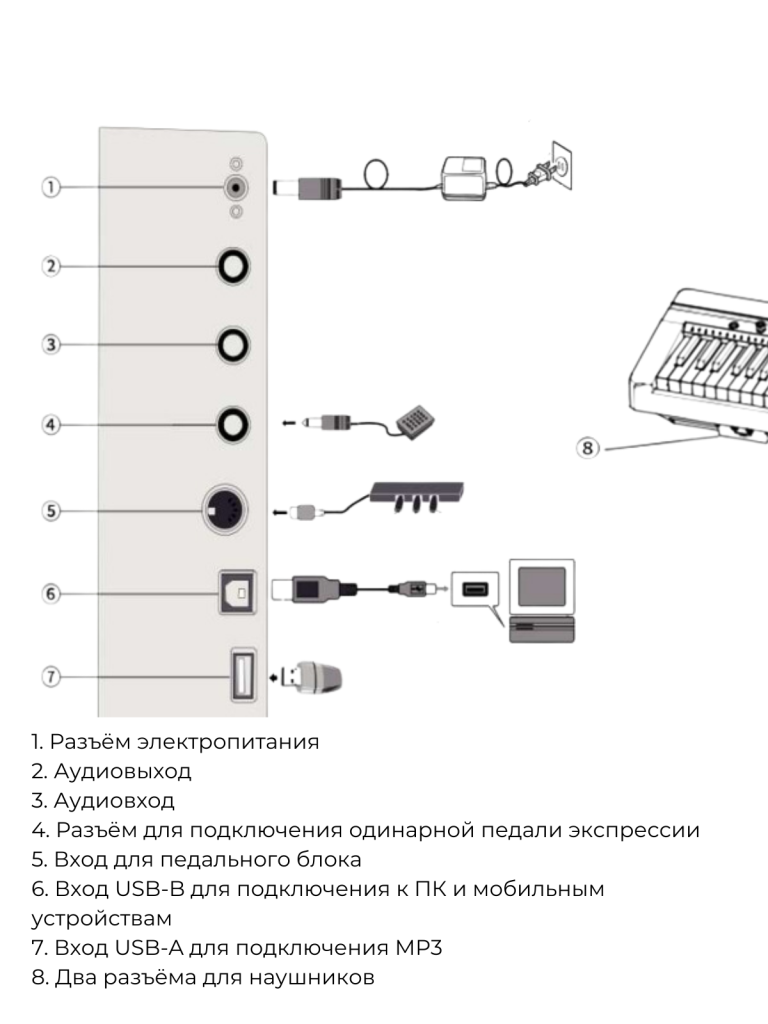 1
2
3
4
5
6
7
8

1. Разъём электропитания
2. Аудиовыход
3. Аудиовход
4. Разъём для подключения одинарной педали экспрессии
5. Вход для педального блока
6. Вход USB-B для подключения к ПК и мобильным устройствам
7. Вход USB-A для подключения MP3
8. Два разъёма для наушников